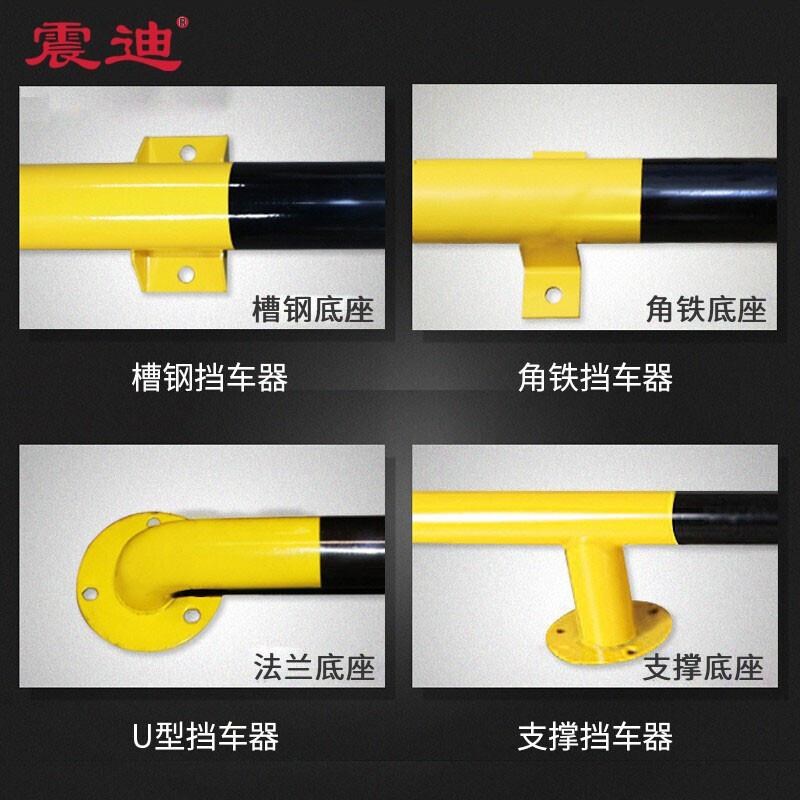 震迪®

槽钢底座

槽钢挡车器

角铁底座

角铁挡车器

法兰底座

U型挡车器

支撑底座

支撑挡车器