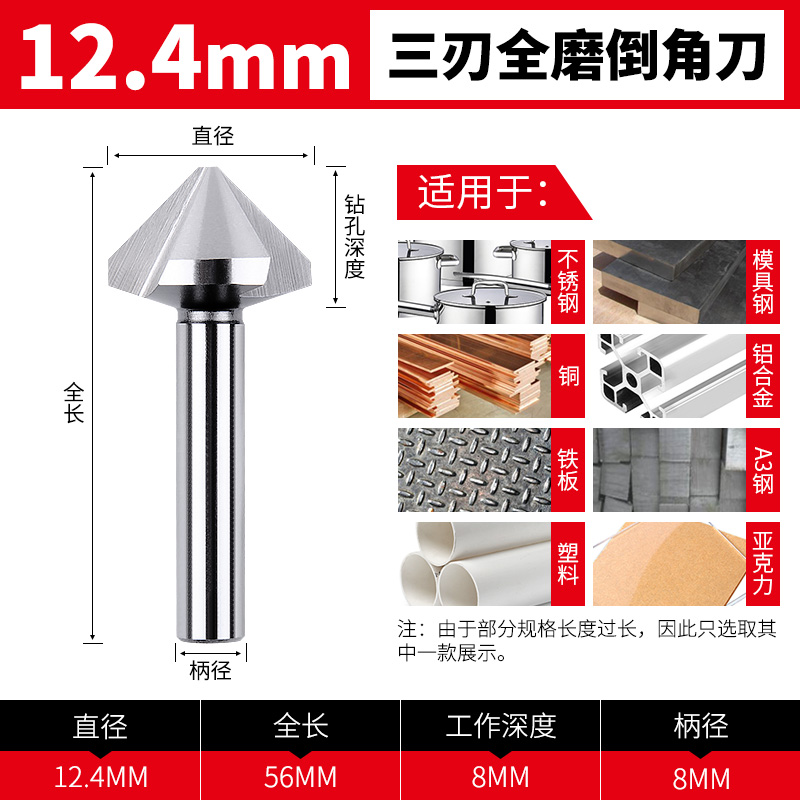 12.4mm 三刃全磨倒角刀

直径

钻孔深度

全长

柄径

适用于:

不锈钢

模具钢

铜

铝合金

铁板

A3钢

塑料

亚克力

注:由于部分规格长度过长,因此只选取其中一款展示。

| 直径 | 全长 | 工作深度 | 柄径 |
|---|---|---|---|
| 12.4MM | 56MM | 8MM | 8MM |