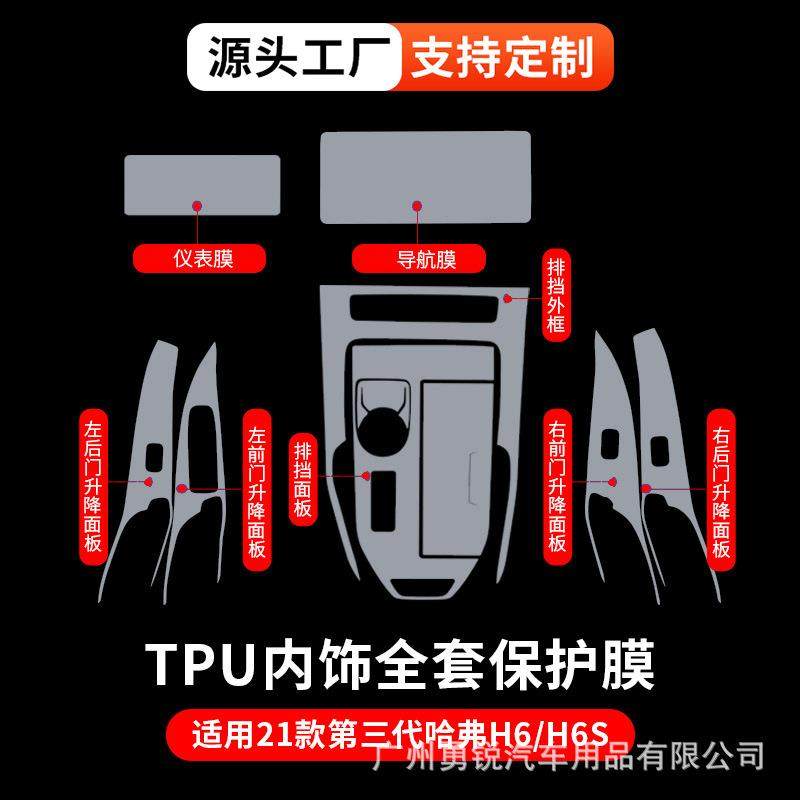 源头工厂 支持定制

仪表膜

导航膜

排挡外框

左后门升降面板

左前门升降面板

排挡面板

右前门升降面板

右后门升降面板

TPU内饰全套保护膜

适用21款第三代哈弗H6/H6S

广州勇锐汽车用品有限公司