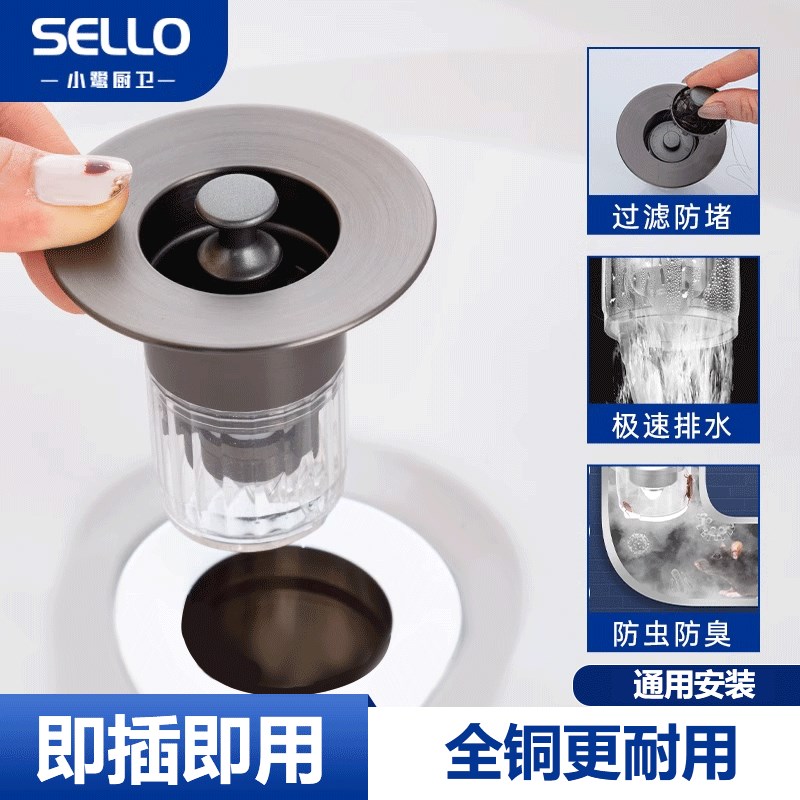 SELLO
— 小鹭厨卫 —

过滤防堵

极速排水

防虫防臭

通用安装

即插即用

全铜更耐用