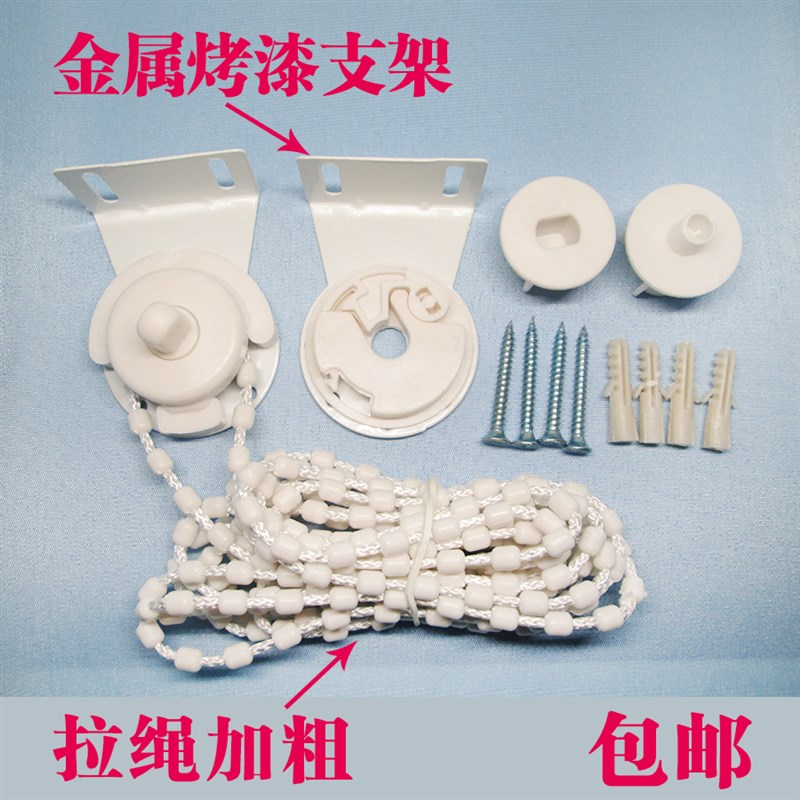 金属烤漆支架

拉绳加粗

包邮