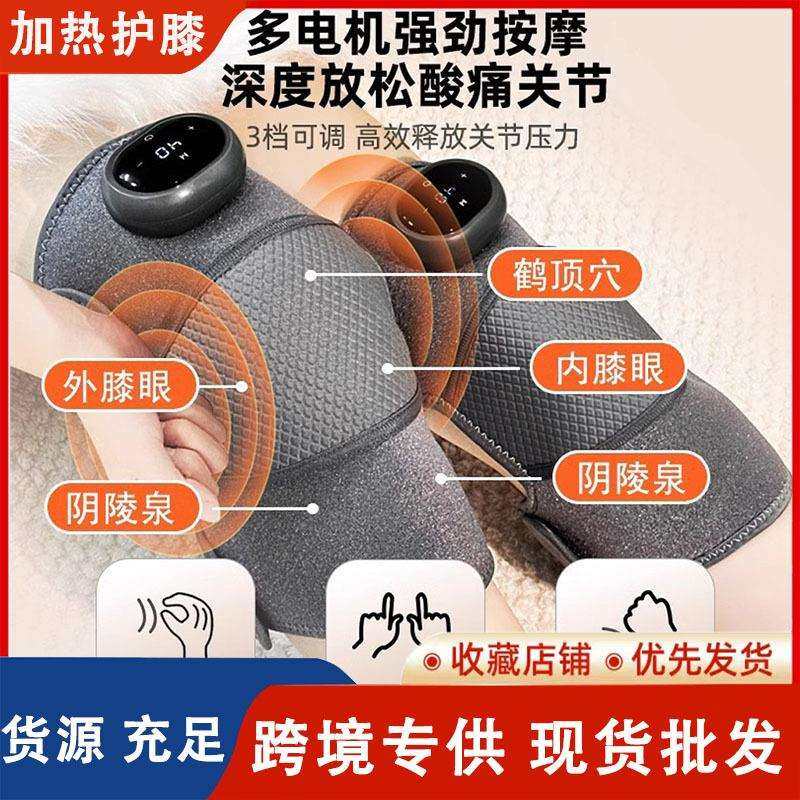 加热护膝

多电机强劲按摩
深度放松酸痛关节

3档可调 高效释放关节压力

鹤顶穴

外膝眼

内膝眼

阴陵泉

阴陵泉

收藏店铺 优先发货

货源 充足

跨境专供 现货批发