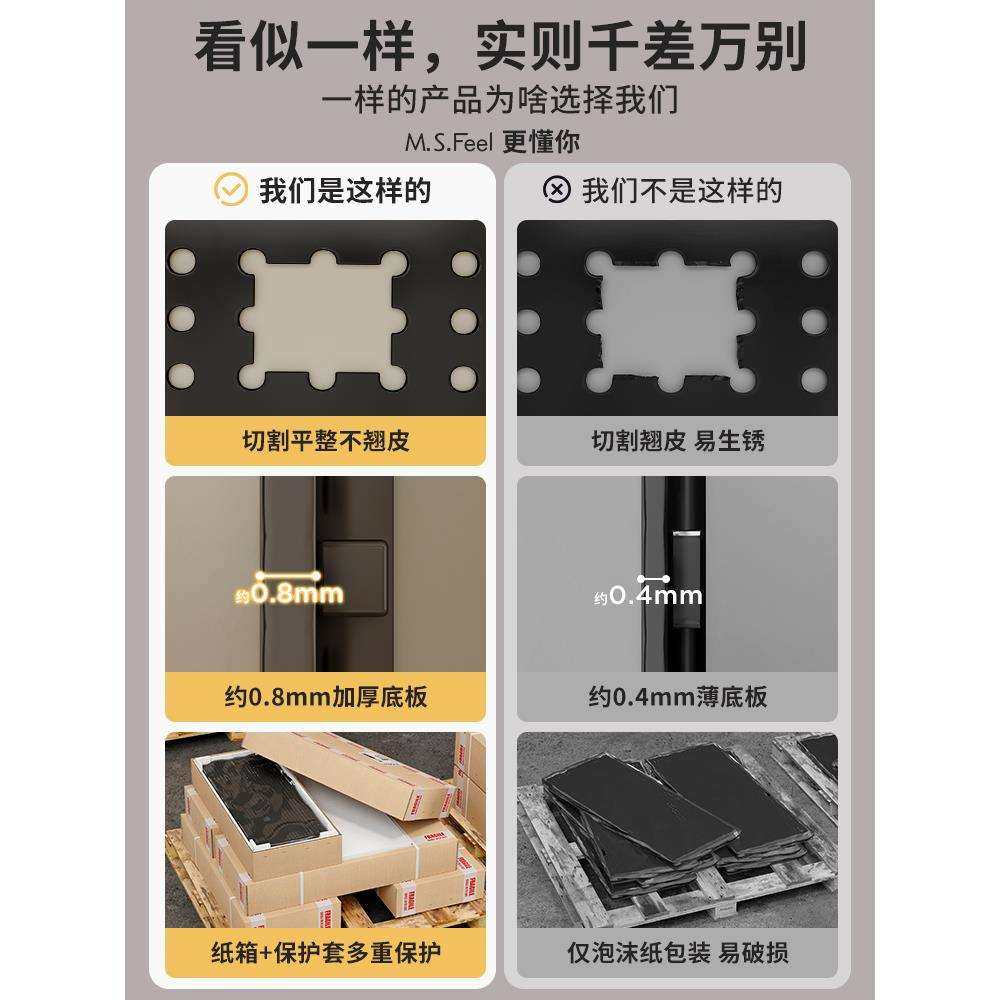 看似一样，实则千差万别
一样的产品为啥选择我们
M.S.Feel 更懂你

我们是这样的

切割平整不翘皮

约0.8mm

约0.8mm加厚底板

纸箱+保护套多重保护

我们不是这样的

切割翘皮 易生锈

约0.4mm

约0.4mm薄底板

仅泡沫纸包装 易破损