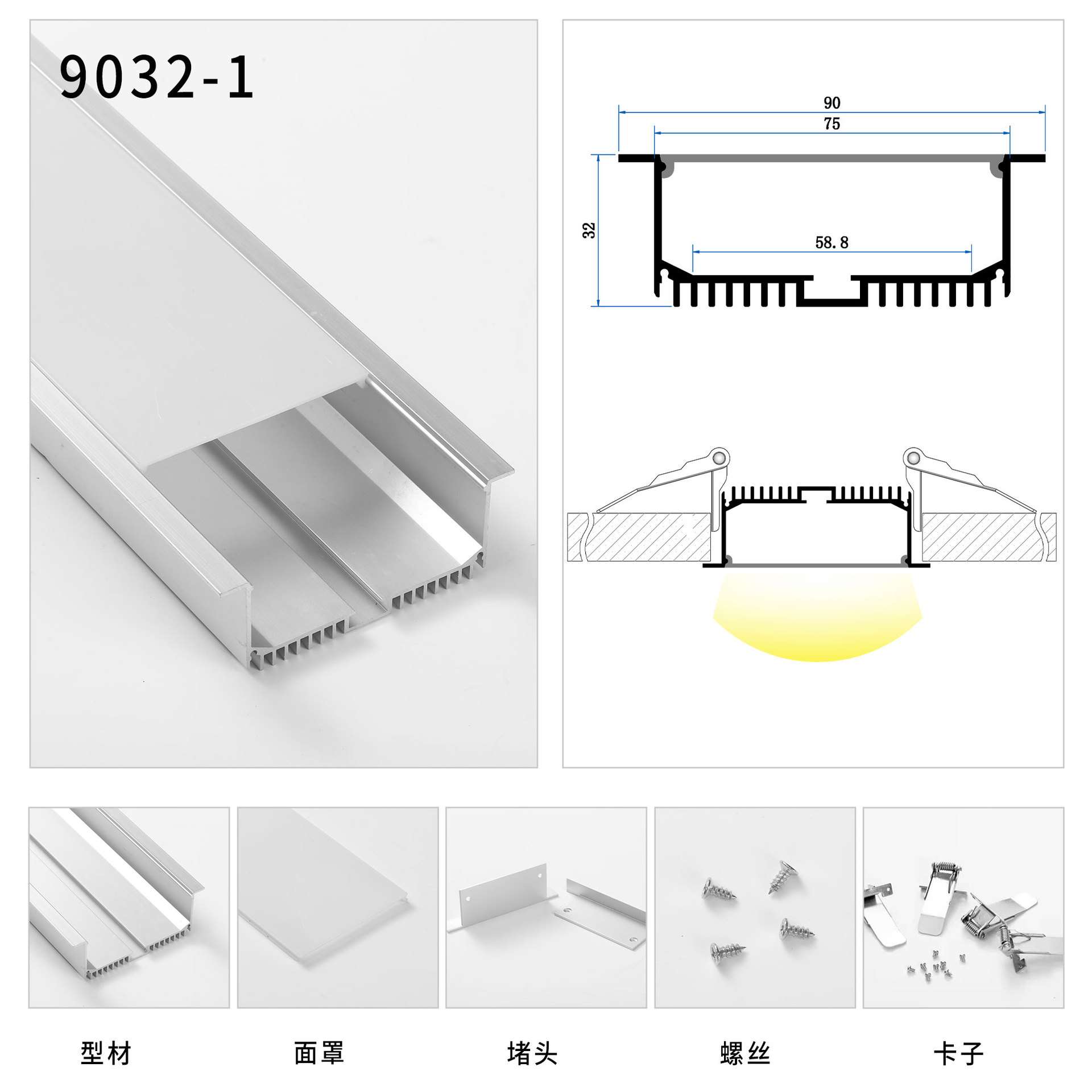 9032-1

90
75
32
58.8

型材

面罩

堵头

螺丝

卡子