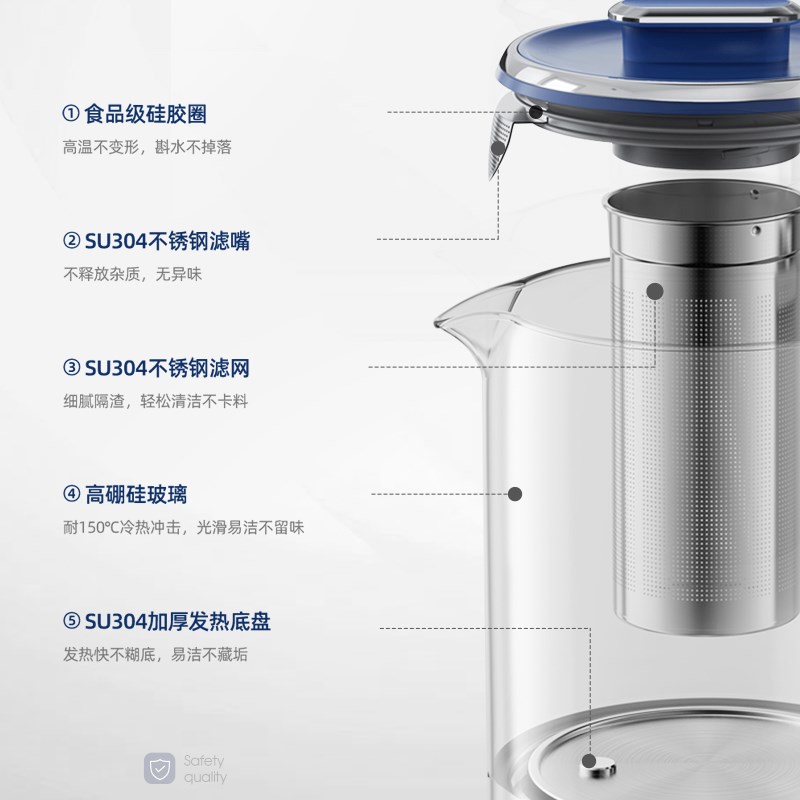 ① 食品级硅胶圈
高温不变形，斟水不掉落

② SU304不锈钢滤嘴
不释放杂质，无异味

③ SU304不锈钢滤网
细腻隔渣，轻松清洁不卡料

④ 高硼硅玻璃
耐150℃冷热冲击，光滑易洁不留味

⑤ SU304加厚发热底盘
发热快不糊底，易洁不藏垢

Safety quality