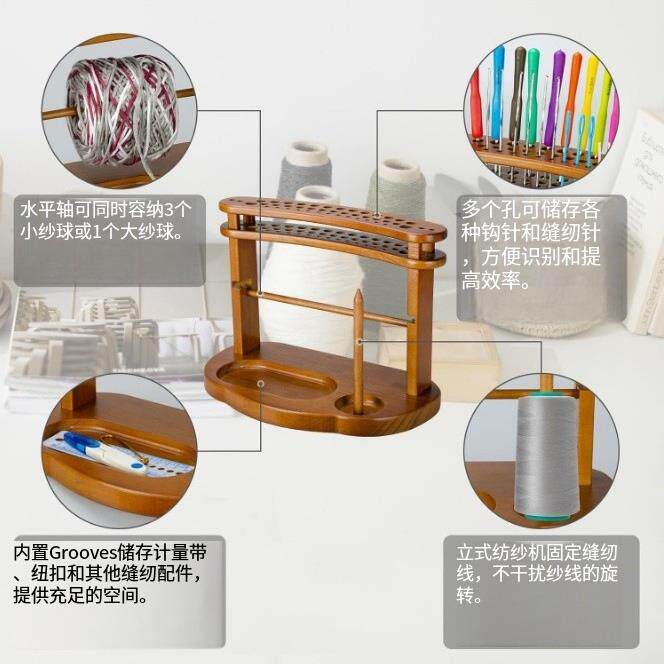 水平轴可同时容纳3个小纱球或1个大纱球。

多个孔可储存各种钩针和缝纫针，方便识别和提高效率。

内置Grooves储存计量带、纽扣和其他缝纫配件，提供充足的空间。

立式纺纱机固定缝纫线，不干扰纱线的旋转。