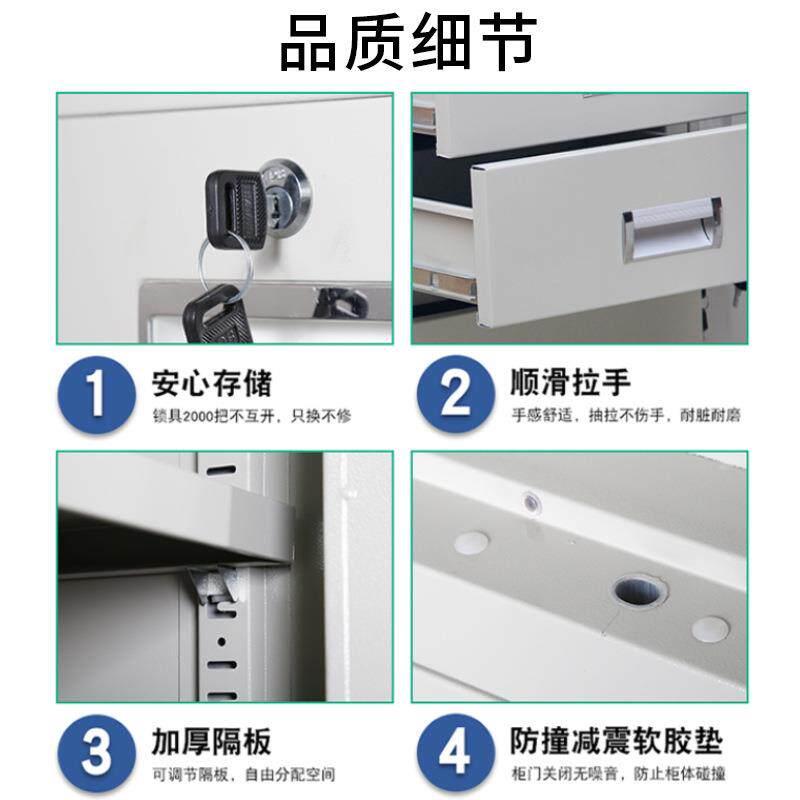 品质细节

1 安心存储
锁具2000把不互开，只换不修

2 顺滑拉手
手感舒适，抽拉不伤手，耐脏耐磨

3 加厚隔板
可调节隔板，自由分配空间

4 防撞减震软胶垫
柜门关闭无噪音，防止柜体碰撞