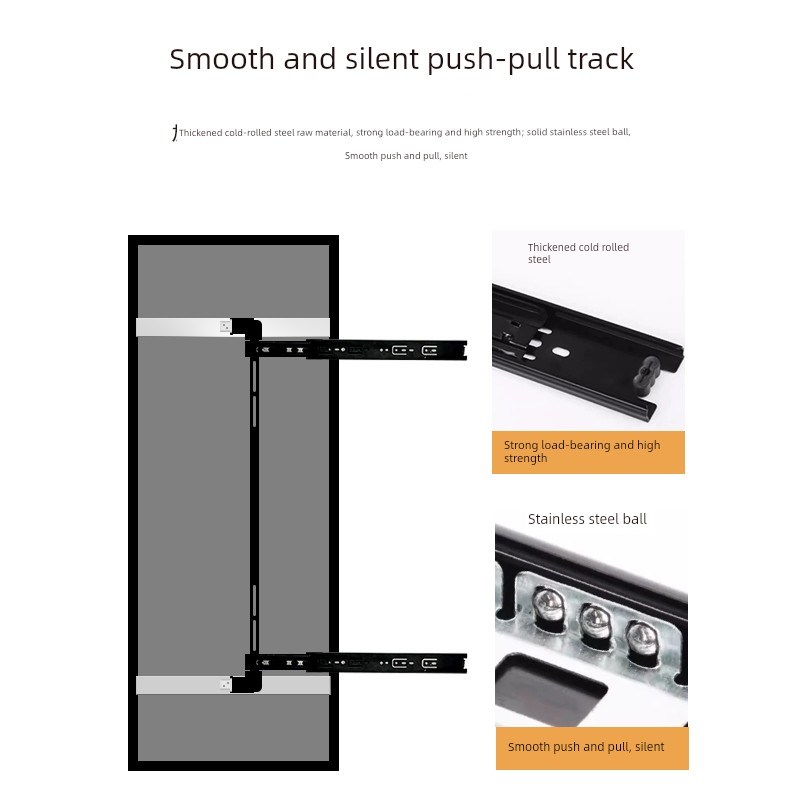 Smooth and silent push-pull track

Thickened cold-rolled steel raw material, strong load-bearing and high strength; solid stainless steel ball, Smooth push and pull, silent

Thickened cold rolled steel

Strong load-bearing and high strength

Stainless steel ball

Smooth push and pull, silent