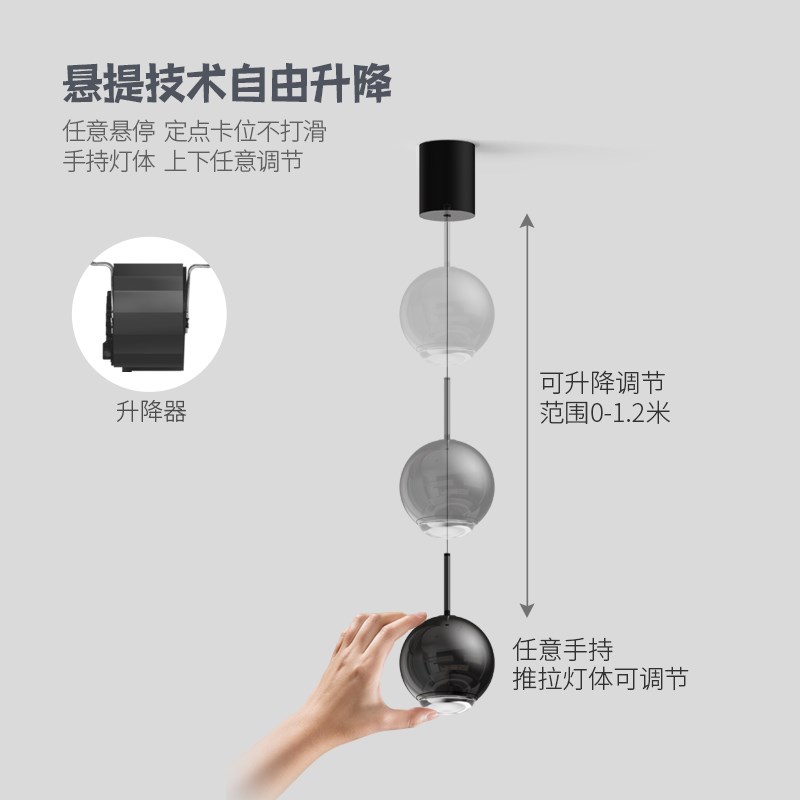 悬提技术自由升降

任意悬停 定点卡位不打滑
手持灯体 上下任意调节

升降器

可升降调节
范围0-1.2米

任意手持
推拉灯体可调节