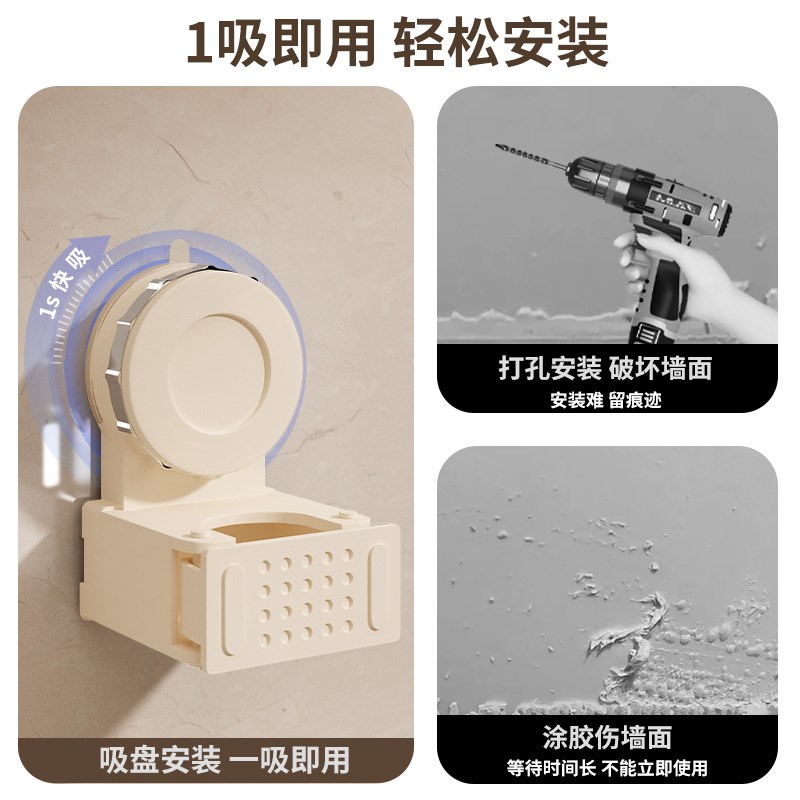 1吸即用 轻松安装

1s快吸

吸盘安装 一吸即用

打孔安装 破坏墙面
安装难 留痕迹

涂胶伤墙面
等待时间长 不能立即使用