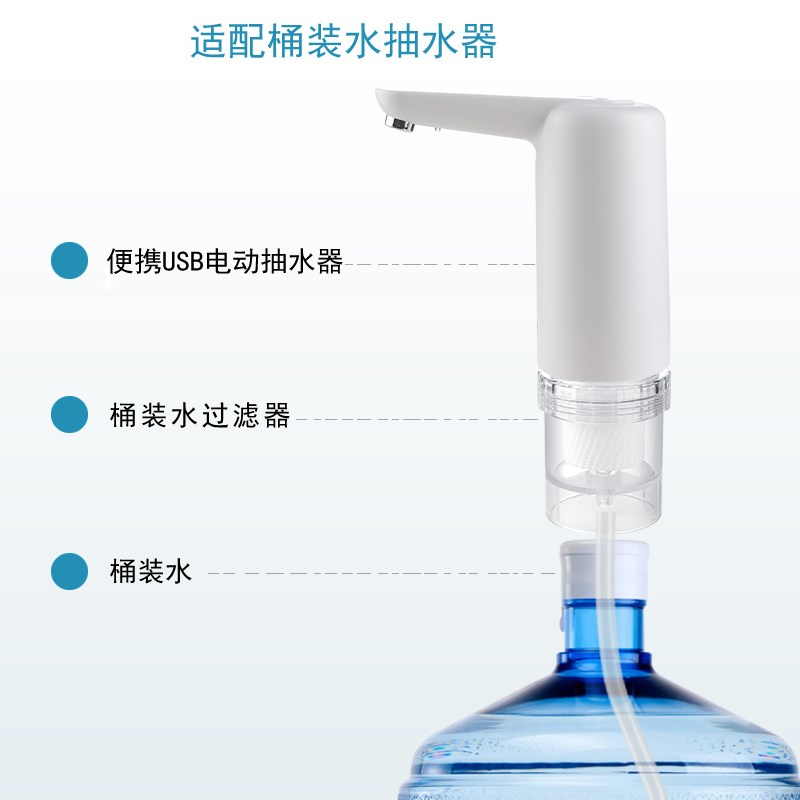 适配桶装水抽水器

便携USB电动抽水器

桶装水过滤器

桶装水