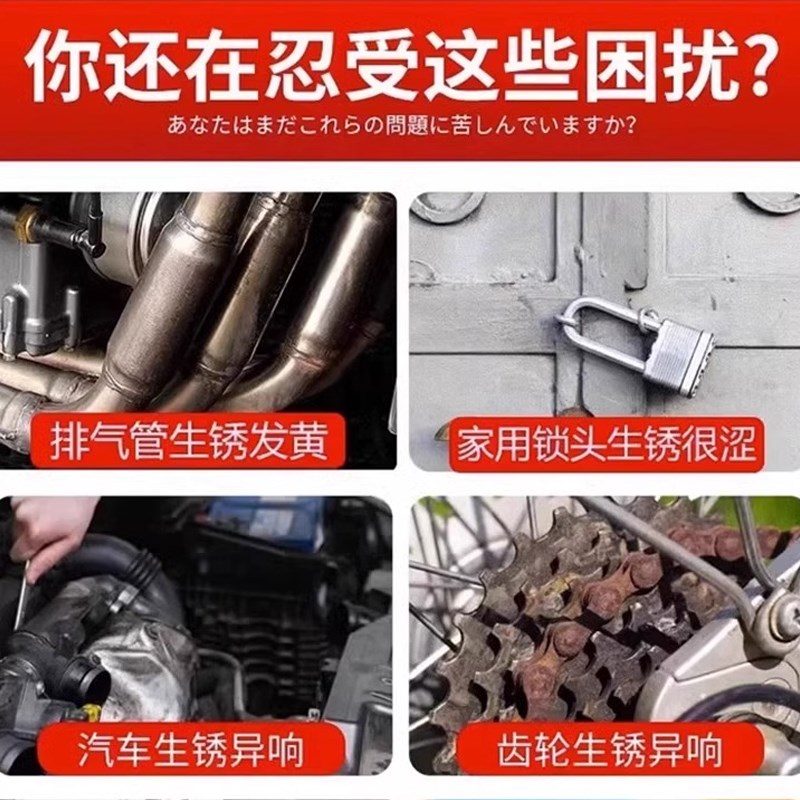 你还在忍受这些困扰?
あなたはまだこれらの問題に苦しんでいますか?

排气管生锈发黄

家用锁头生锈很涩

汽车生锈异响

齿轮生锈异响