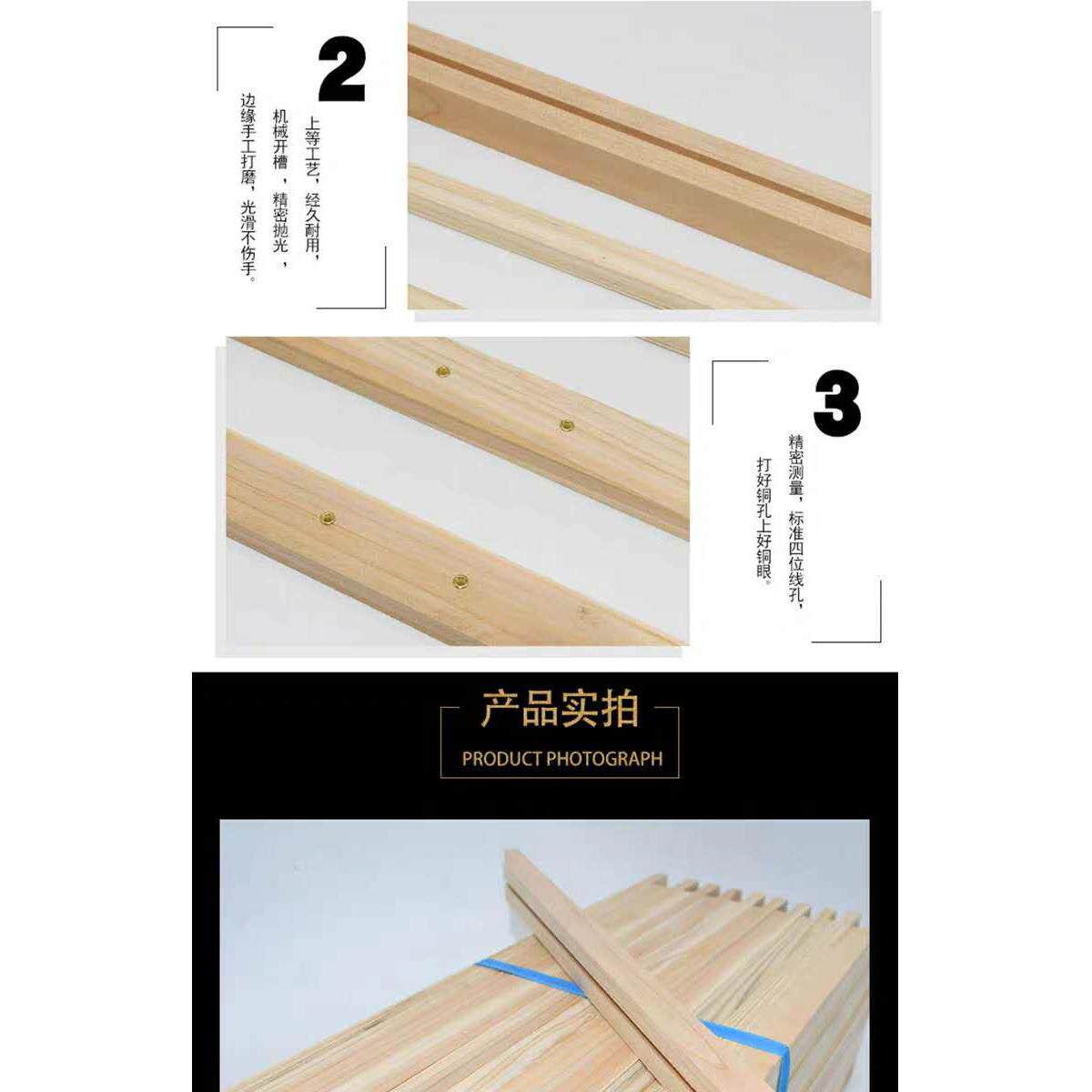 2

上等工艺，经久耐用，
机械开槽，精密抛光，
边缘手工打磨，光滑不伤手。

3

精密测量，标准四位线孔，
打好铜孔上好铜眼。

产品实拍
PRODUCT PHOTOGRAPH