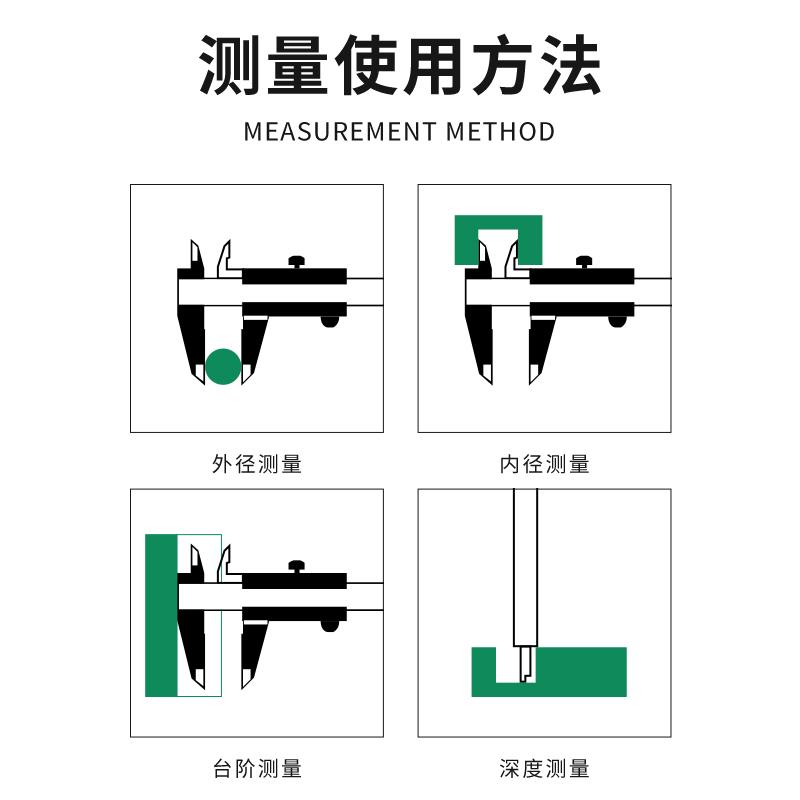 测量使用方法
MEASUREMENT METHOD

外径测量

内径测量

台阶测量

深度测量