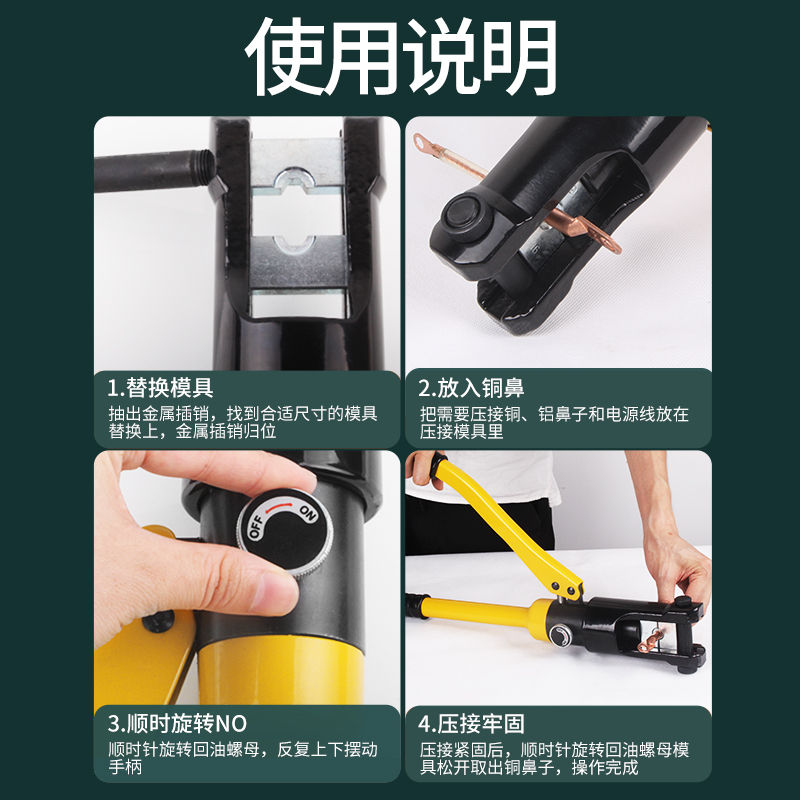 使用说明

1.替换模具
抽出金属插销，找到合适尺寸的模具替换上，金属插销归位

2.放入铜鼻
把需要压接铜、铝鼻子和电源线放在压接模具里

OFF ON

3.顺时旋转NO
顺时针旋转回油螺母，反复上下摆动手柄

4.压接牢固
压接紧固后，顺时针旋转回油螺母模具松开取出铜鼻子，操作完成