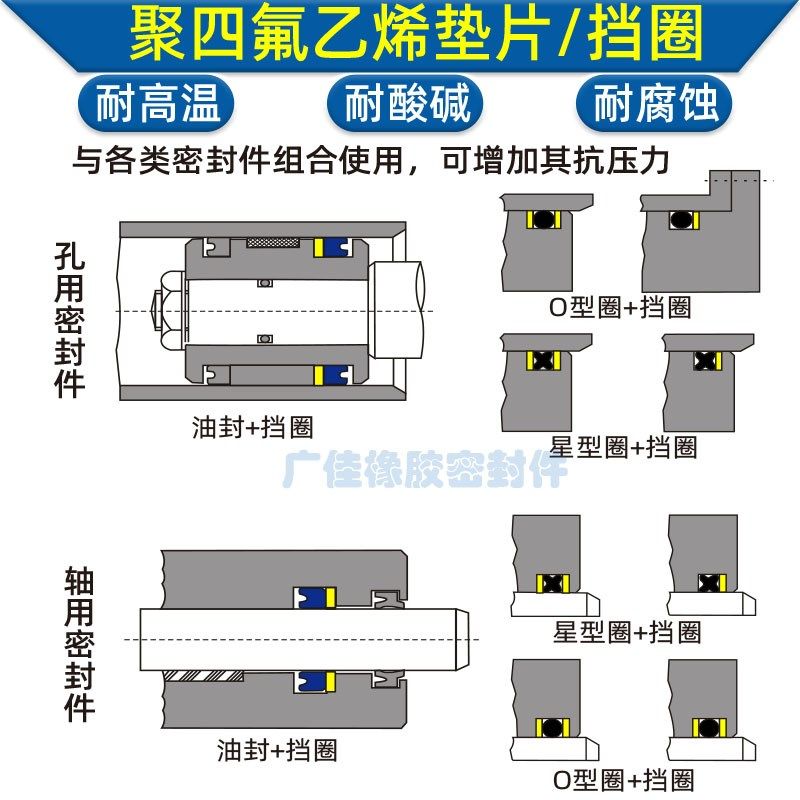 聚四氟乙烯垫片/挡圈

耐高温

耐酸碱

耐腐蚀

与各类密封件组合使用，可增加其抗压力

孔用密封件

油封+挡圈

O型圈+挡圈

星型圈+挡圈

广佳橡胶密封件

轴用密封件

油封+挡圈

星型圈+挡圈

O型圈+挡圈