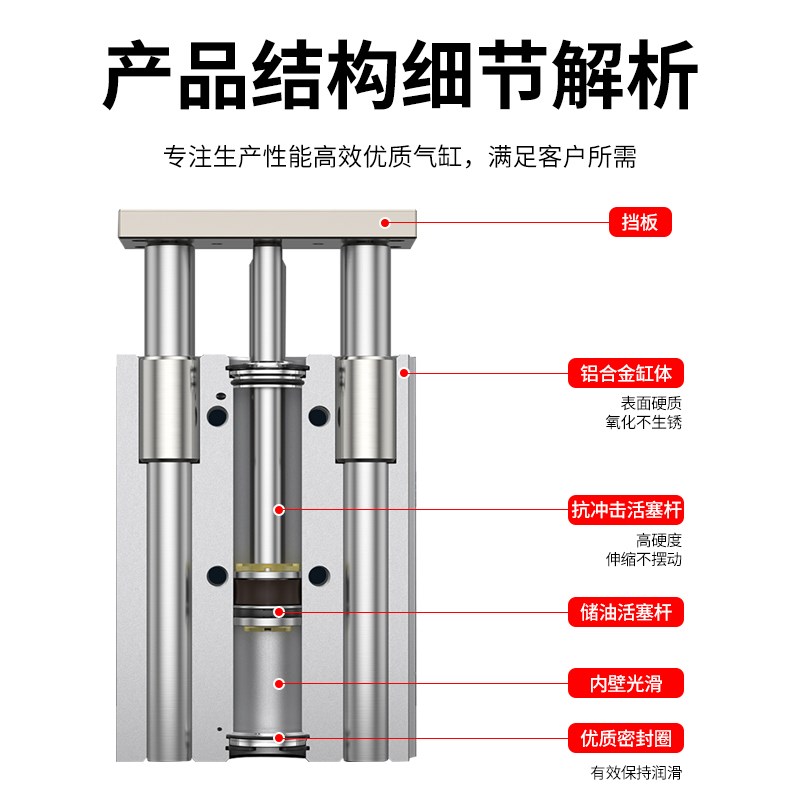 产品结构细节解析

专注生产性能高效优质气缸，满足客户所需

挡板

铝合金缸体

表面硬质
氧化不生锈

抗冲击活塞杆

高硬度
伸缩不摆动

储油活塞杆

内壁光滑

优质密封圈

有效保持润滑