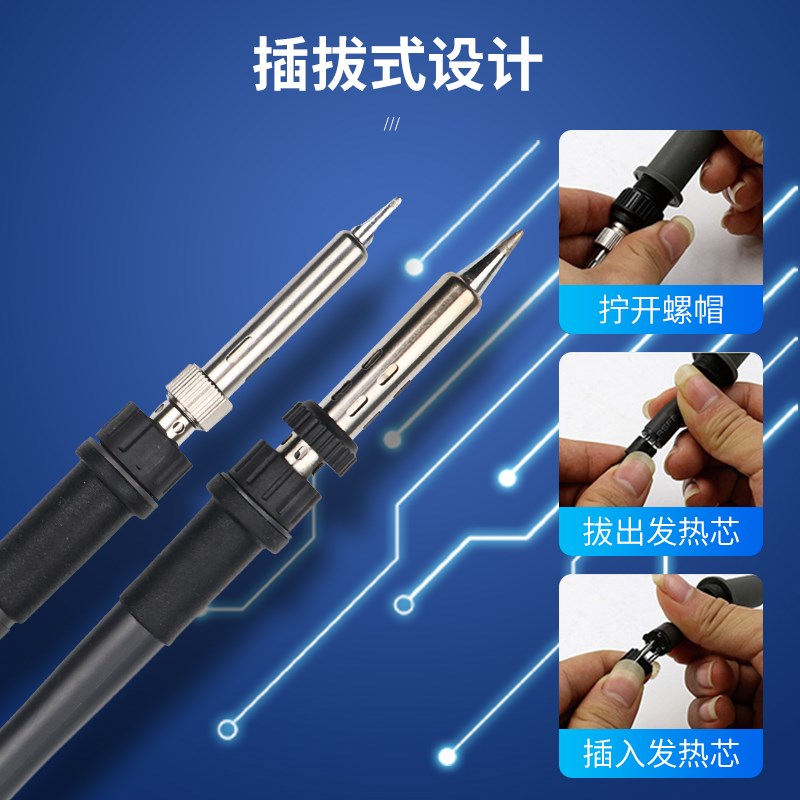 插拔式设计

///

拧开螺帽

拔出发热芯

插入发热芯