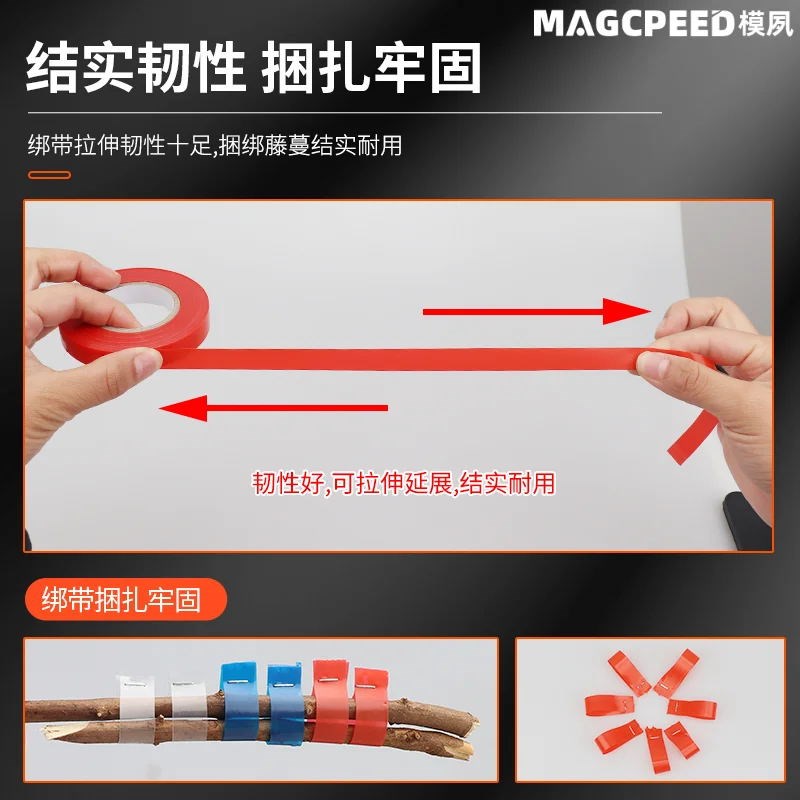 MAGCPEED模夙

结实韧性 捆扎牢固

绑带拉伸韧性十足,捆绑藤蔓结实耐用

韧性好,可拉伸延展,结实耐用

绑带捆扎牢固