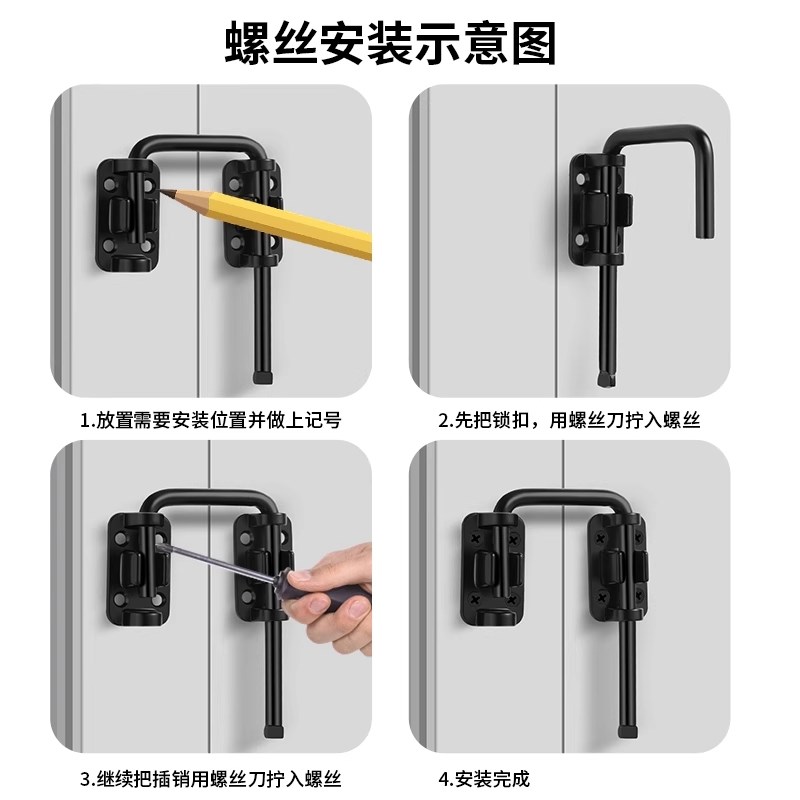 螺丝安装示意图

1.放置需要安装位置并做上记号

2.先把锁扣，用螺丝刀拧入螺丝

3.继续把插销用螺丝刀拧入螺丝

4.安装完成