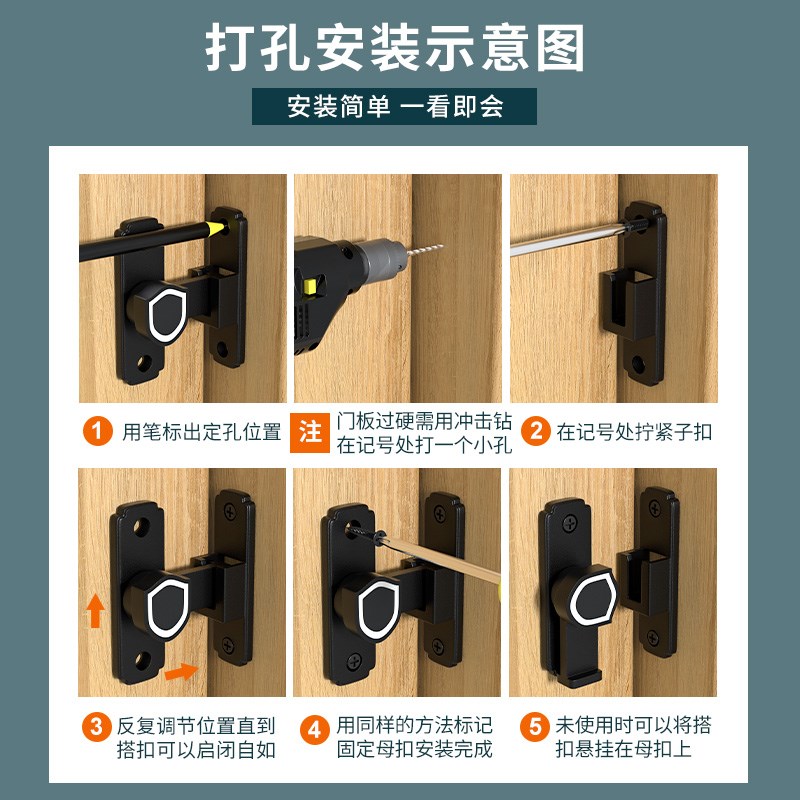 打孔安装示意图

安装简单 一看即会

1 用笔标出定孔位置

注 门板过硬需用冲击钻在记号处打一个小孔

2 在记号处拧紧子扣

3 反复调节位置直到搭扣可以启闭自如

4 用同样的方法标记固定母扣安装完成

5 未使用时可以将搭扣悬挂在母扣上