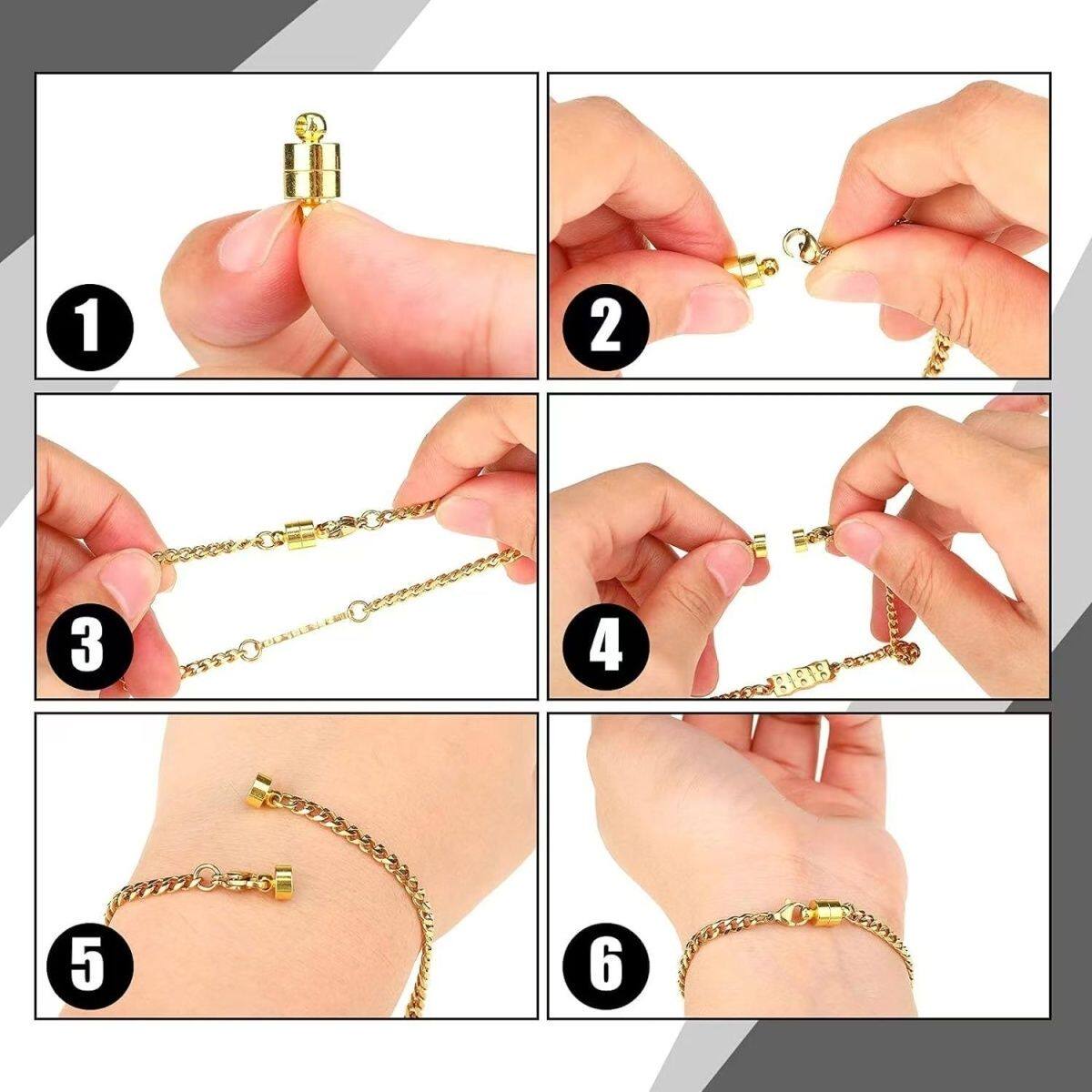 1

2

3

4

888

5

6