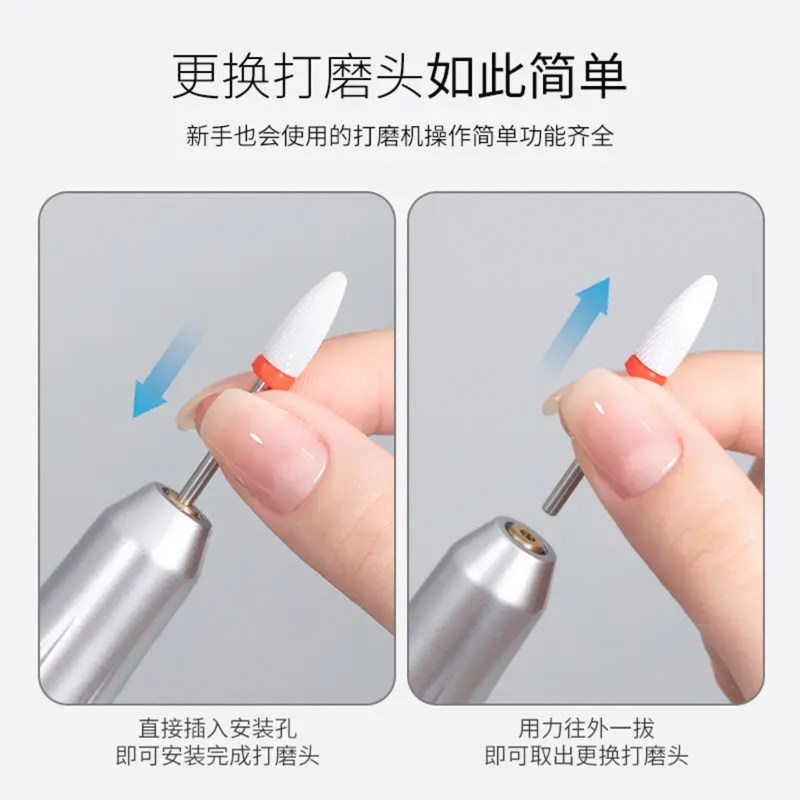 更换打磨头如此简单

新手也会使用的打磨机操作简单功能齐全

直接插入安装孔
即可安装完成打磨头

用力往外一拔
即可取出更换打磨头