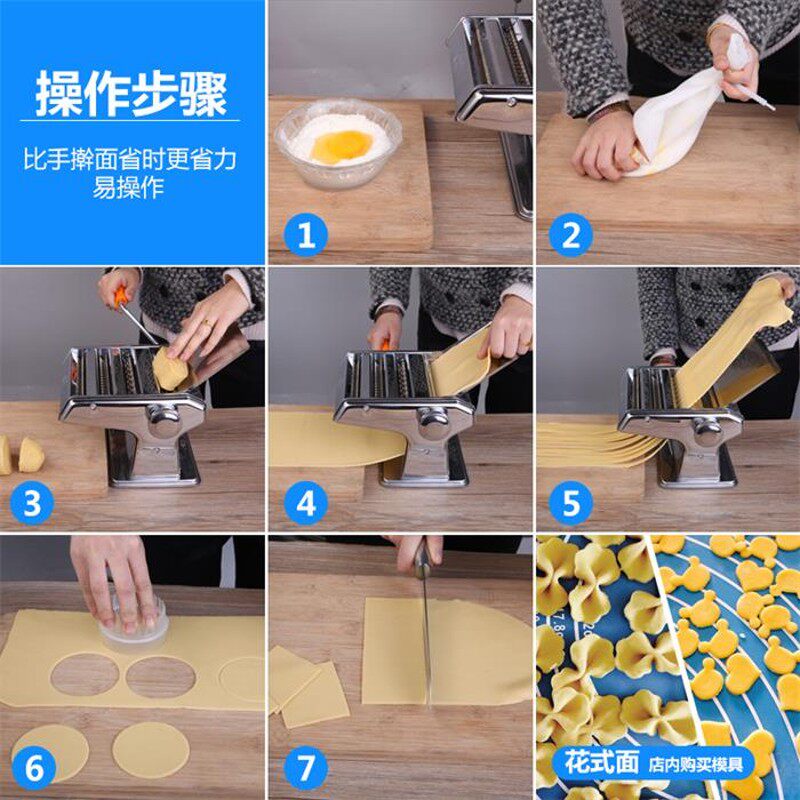 操作步骤

比手擀面省时更省力
易操作

1

2

3

4

5

6

7

花式面 店内购买模具