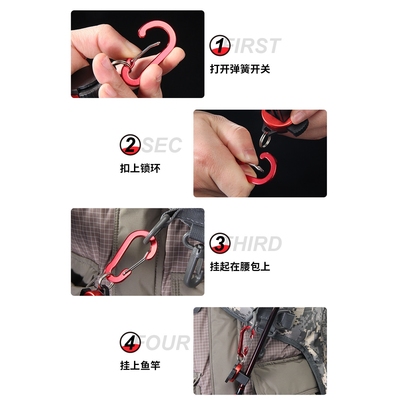 1 FIRST
打开弹簧开关

2 SEC
扣上锁环

3 THIRD
挂起在腰包上

4 FOUR
挂上鱼竿