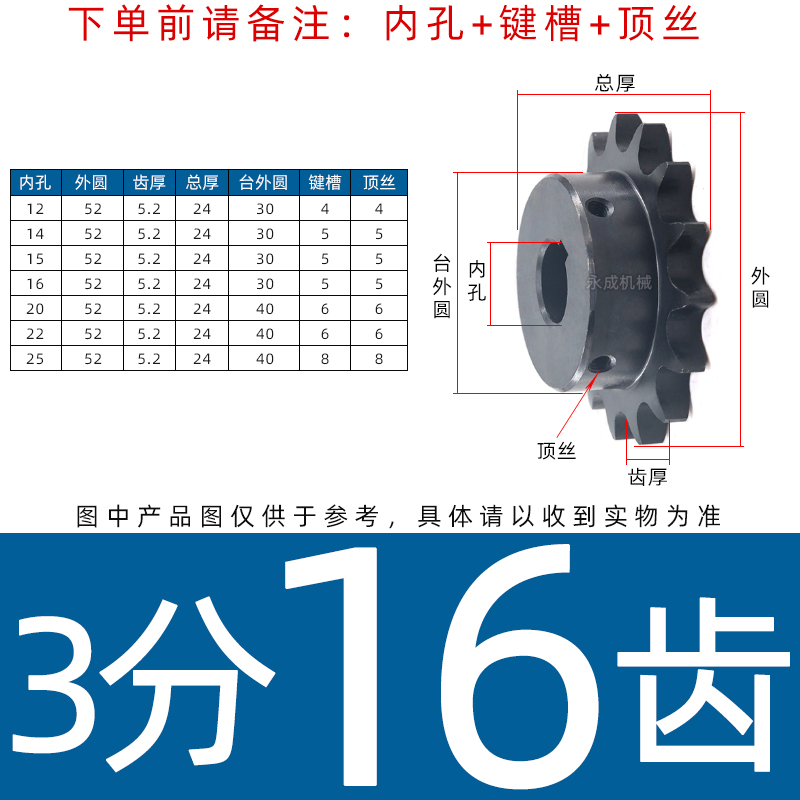 下单前请备注：内孔+键槽+顶丝

| 内孔 | 外圆 | 齿厚 | 总厚 | 台外圆 | 键槽 | 顶丝 |
|---|---|---|---|---|---|---|
| 12 | 52 | 5.2 | 24 | 30 | 4 | 4 |
| 14 | 52 | 5.2 | 24 | 30 | 5 | 5 |
| 15 | 52 | 5.2 | 24 | 30 | 5 | 5 |
| 16 | 52 | 5.2 | 24 | 30 | 5 | 5 |
| 20 | 52 | 5.2 | 24 | 40 | 6 | 6 |
| 22 | 52 | 5.2 | 24 | 40 | 6 | 6 |
| 25 | 52 | 5.2 | 24 | 40 | 8 | 8 |

总厚
台外圆
内孔
永成机械
外圆
顶丝
齿厚

图中产品图仅供于参考，具体请以收到实物为准

3分16齿