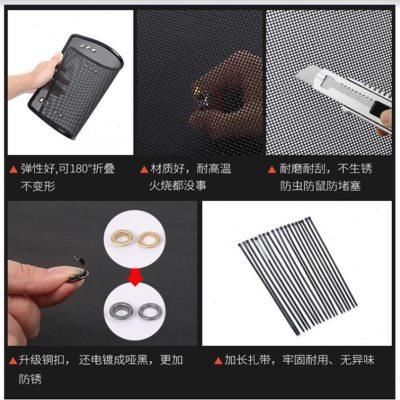 ▲弹性好,可180°折叠不变形

▲材质好，耐高温火烧都没事

▲耐磨耐刮，不生锈防虫防鼠防堵塞

▲升级铜扣，还电镀成哑黑，更加防锈

▲加长扎带，牢固耐用、无异味