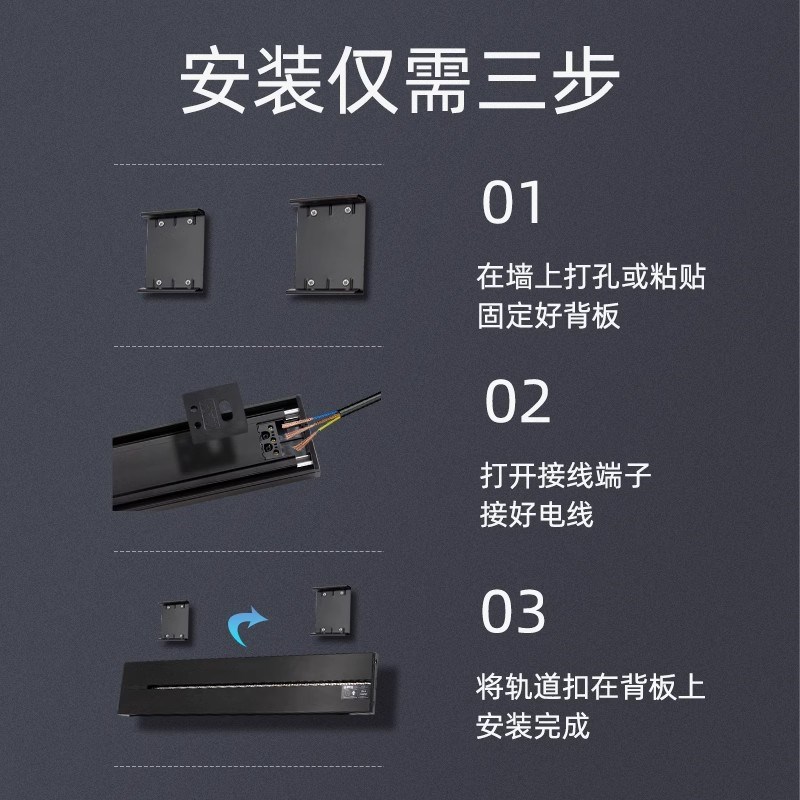 安装仅需三步

01

在墙上打孔或粘贴
固定好背板

02

打开接线端子
接好电线

03

将轨道扣在背板上
安装完成