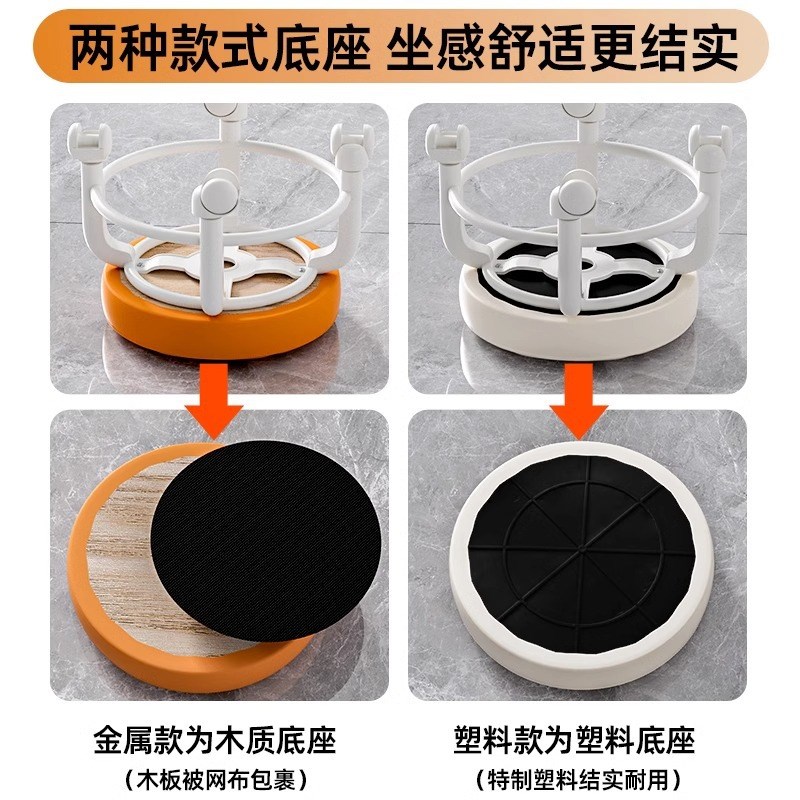 两种款式底座 坐感舒适更结实

金属款为木质底座
（木板被网布包裹）

塑料款为塑料底座
（特制塑料结实耐用）