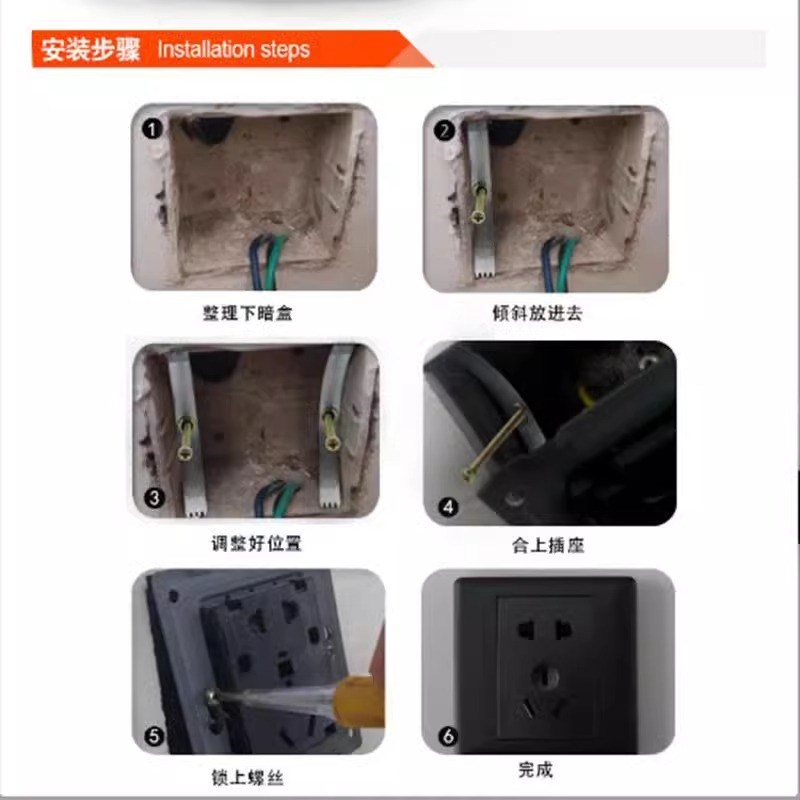 安装步骤 Installation steps

1
整理下暗盒

2
倾斜放进去

3
调整好位置

4
合上插座

5
锁上螺丝

6
完成