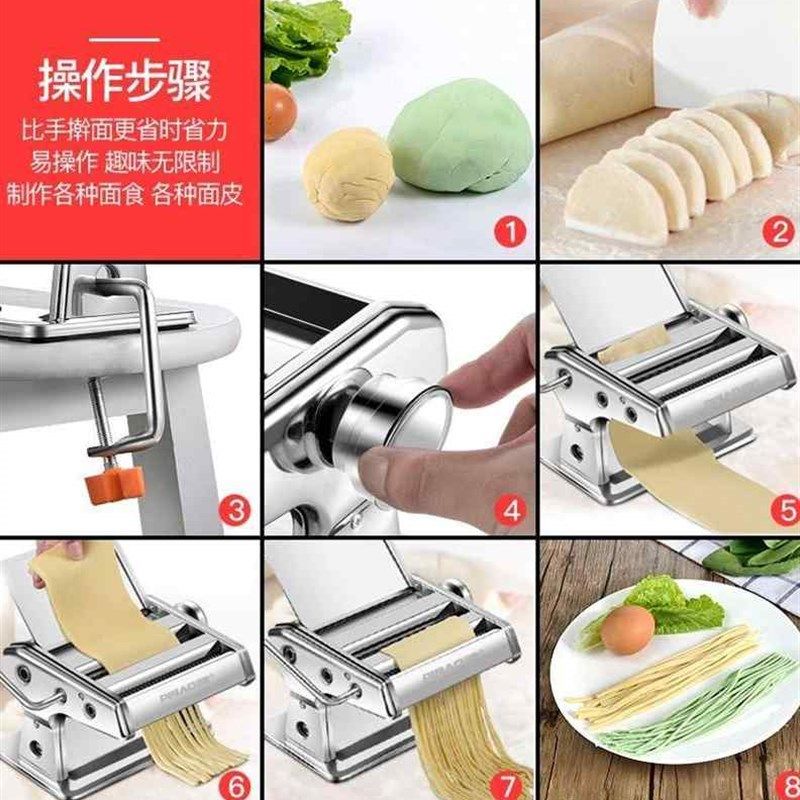 操作步骤
比手擀面更省时省力
易操作 趣味无限制
制作各种面食 各种面皮

1

2

3

4

5

6

7

8