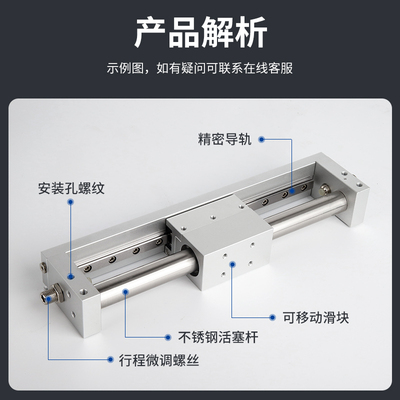 产品解析

示例图，如有疑问可联系在线客服

精密导轨

安装孔螺纹

可移动滑块

不锈钢活塞杆

行程微调螺丝