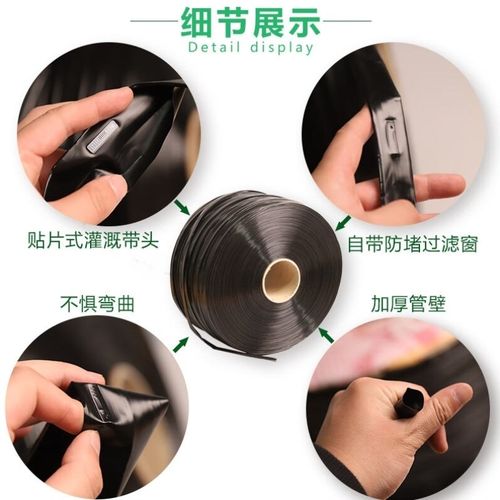 细节展示
Detail display

贴片式灌溉带头

自带防堵过滤窗

不惧弯曲

加厚管壁