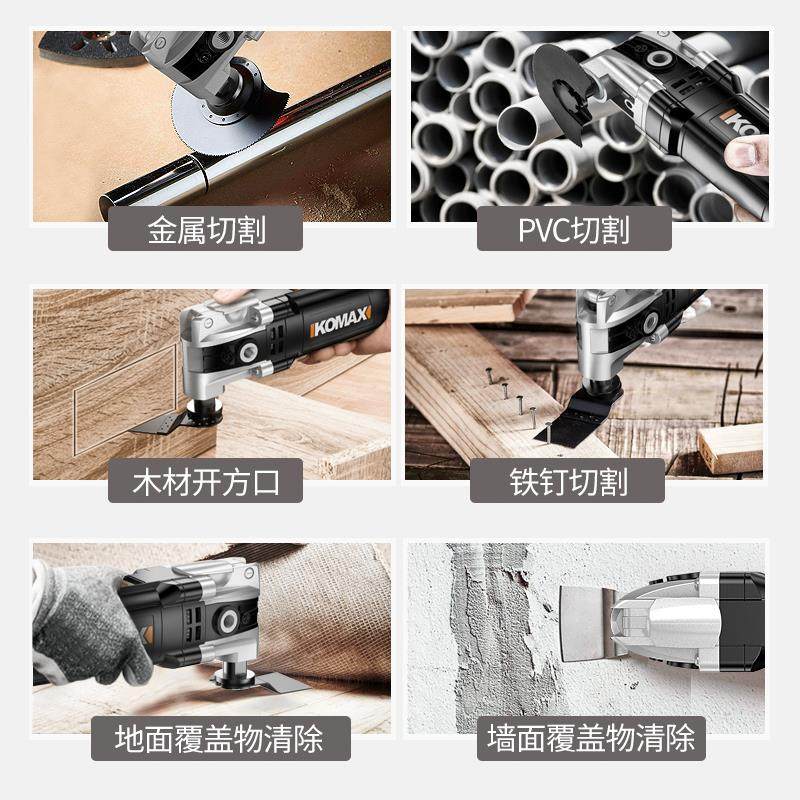 金属切割

KOMAX

PVC切割

KOMAX

木材开方口

铁钉切割

地面覆盖物清除

墙面覆盖物清除