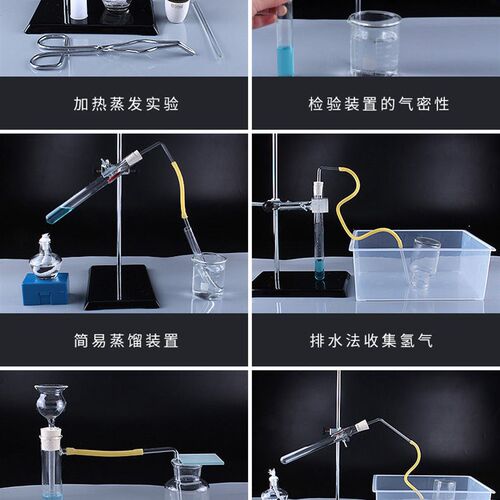 加热蒸发实验

检验装置的气密性

简易蒸馏装置

排水法收集氢气