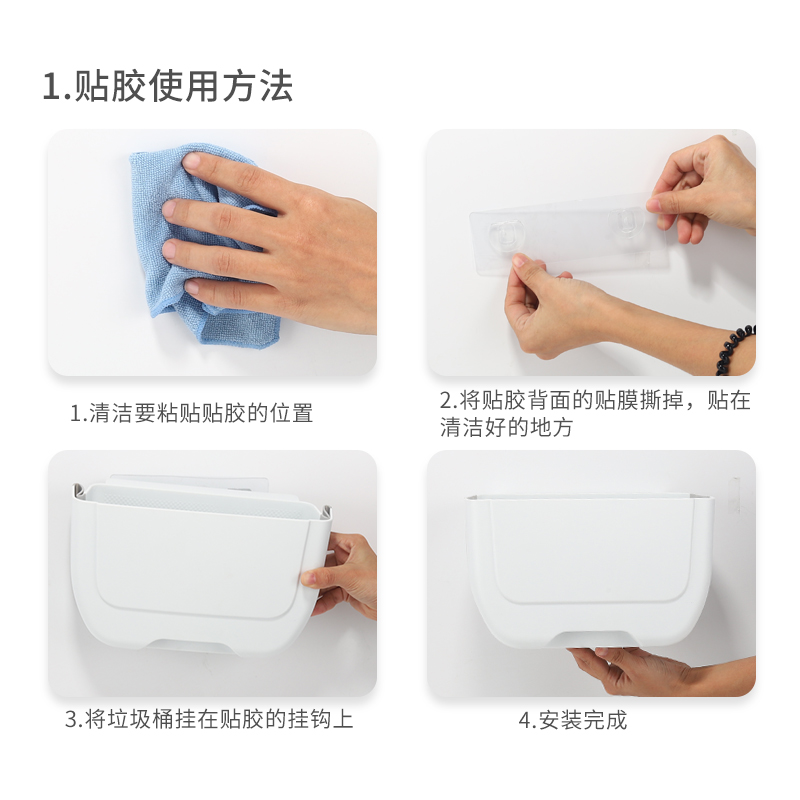 1.贴胶使用方法

1.清洁要粘贴贴胶的位置

2.将贴胶背面的贴膜撕掉，贴在清洁好的地方

3.将垃圾桶挂在贴胶的挂钩上

4.安装完成