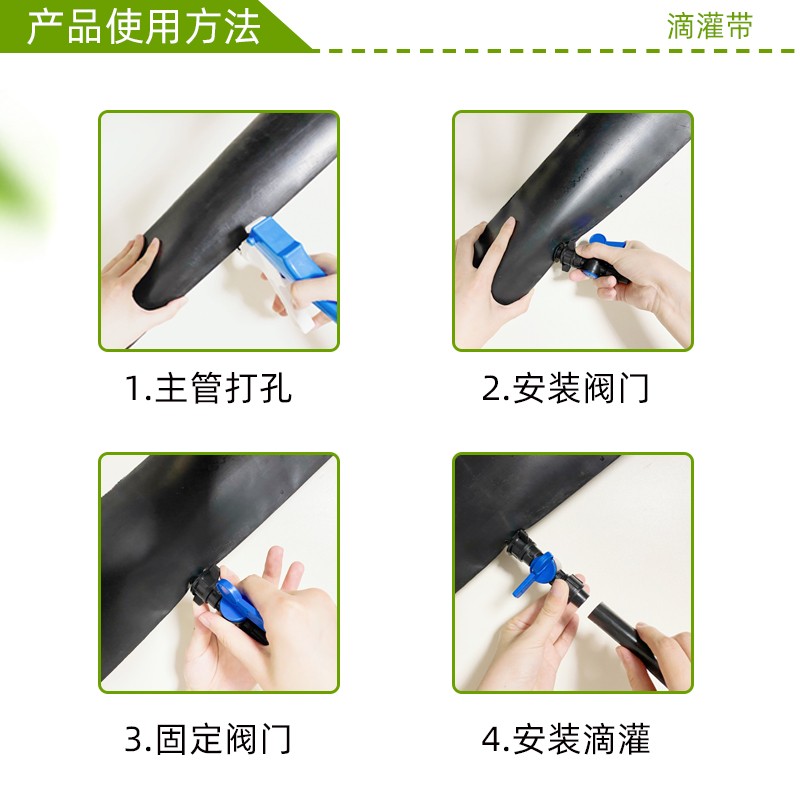 产品使用方法

滴灌带

1.主管打孔

2.安装阀门

3.固定阀门

4.安装滴灌