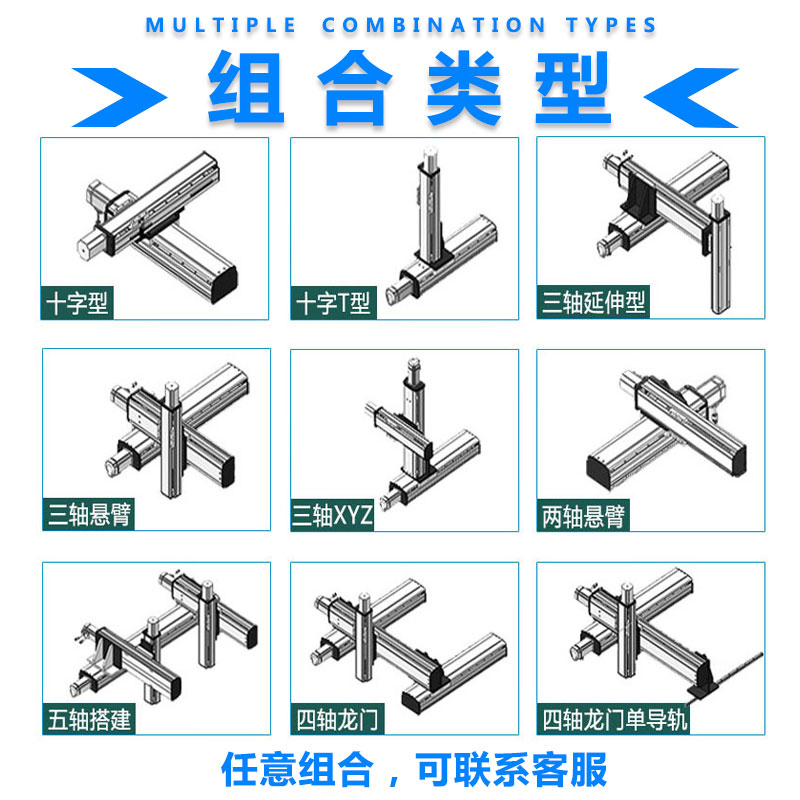 MULTIPLE COMBINATION TYPES

组合类型

十字型

十字T型

三轴延伸型

三轴悬臂

三轴XYZ

两轴悬臂

五轴搭建

四轴龙门

四轴龙门单导轨

任意组合，可联系客服