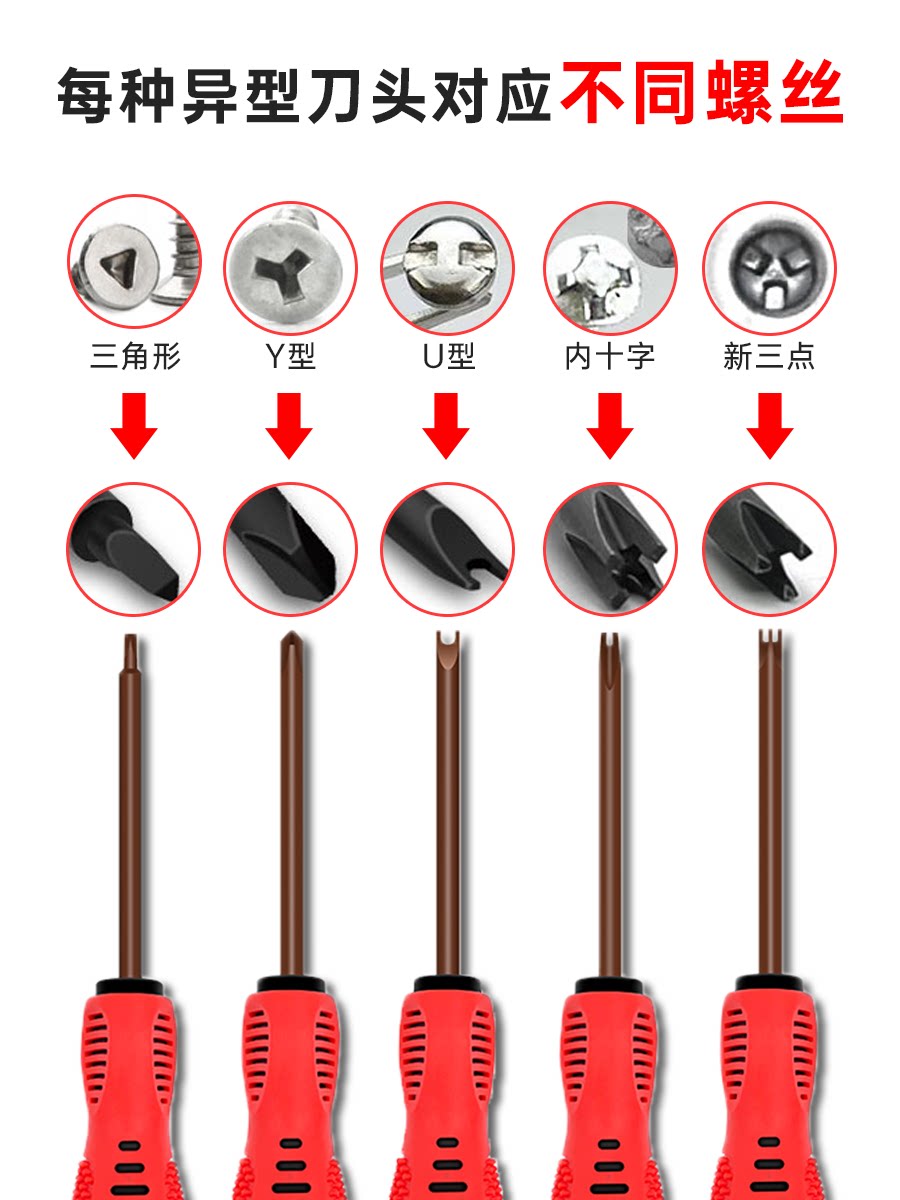 每种异型刀头对应不同螺丝

三角形

Y型

U型

内十字

新三点