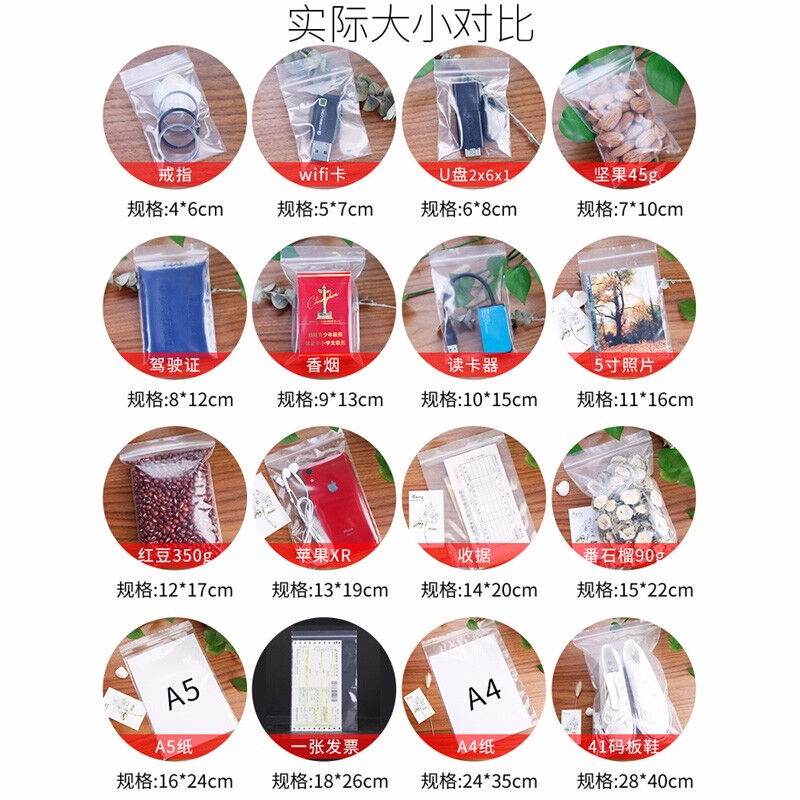 实际大小对比

戒指
规格:4*6cm

wifi卡
规格:5*7cm

U盘2x6x1
规格:6*8cm

坚果45g
规格:7*10cm

驾驶证
规格:8*12cm

香烟
规格:9*13cm

读卡器
规格:10*15cm

5寸照片
规格:11*16cm

红豆350g
规格:12*17cm

苹果XR
规格:13*19cm

收据
规格:14*20cm

番石榴90g
规格:15*22cm

A5
A5纸
规格:16*24cm

一张发票
规格:18*26cm

A4
A4纸
规格:24*35cm

41码板鞋
规格:28*40cm