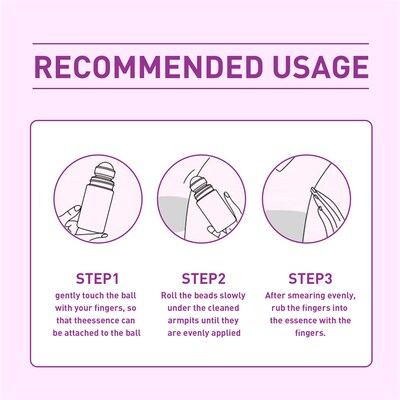 RECOMMENDED USAGE

STEP1
gently touch the ball with your fingers, so that theessence can be attached to the ball

STEP2
Roll the beads slowly under the cleaned armpits until they are evenly applied

STEP3
After smearing evenly, rub the fingers into the essence with the fingers.