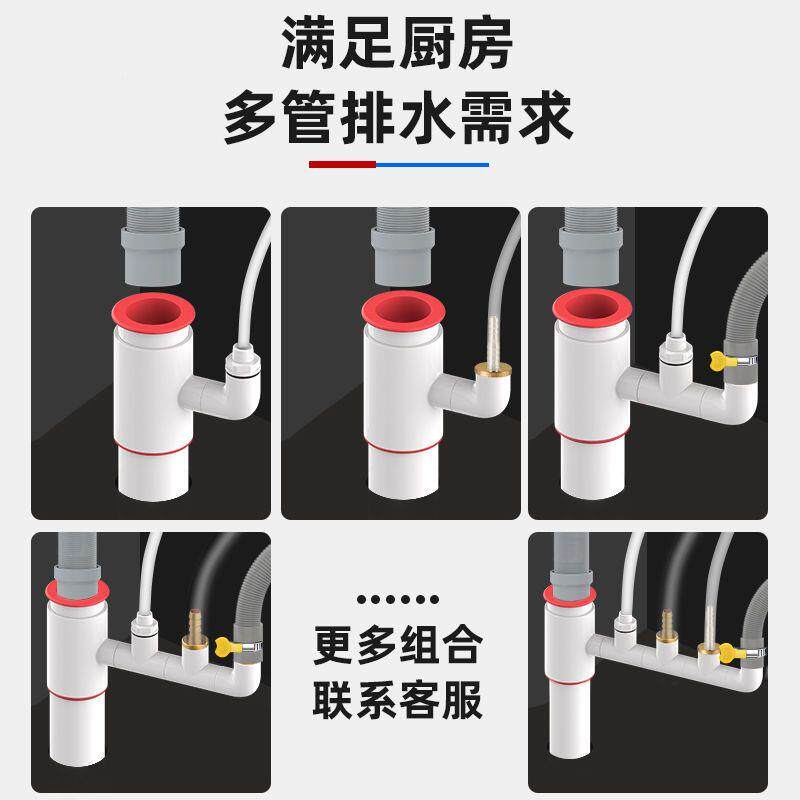 满足厨房
多管排水需求

更多组合
联系客服