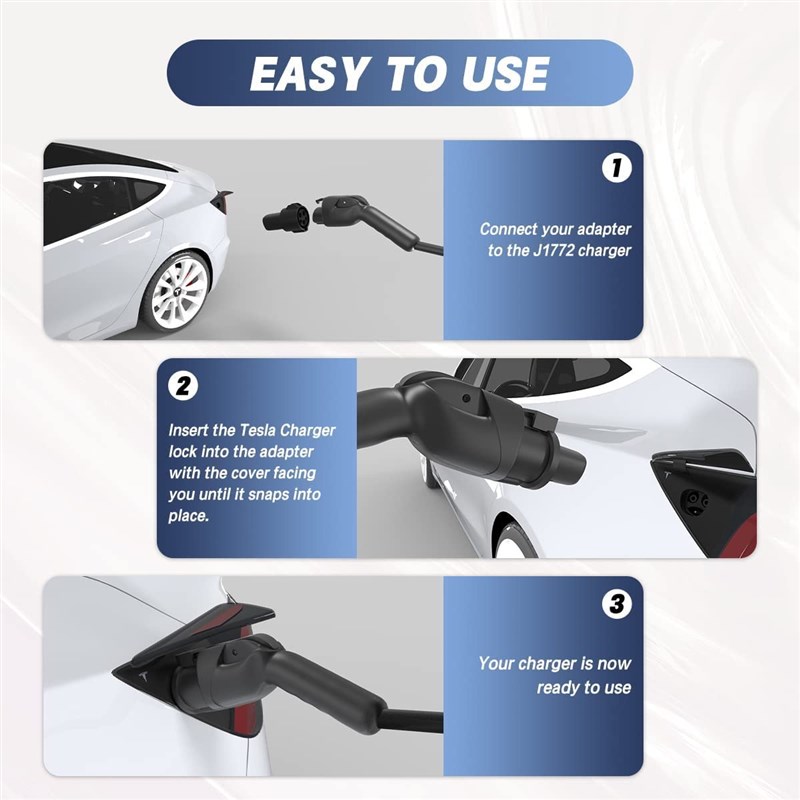 EASY TO USE

1

Connect your adapter to the J1772 charger

2

Insert the Tesla Charger lock into the adapter with the cover facing you until it snaps into place.

3

Your charger is now ready to use