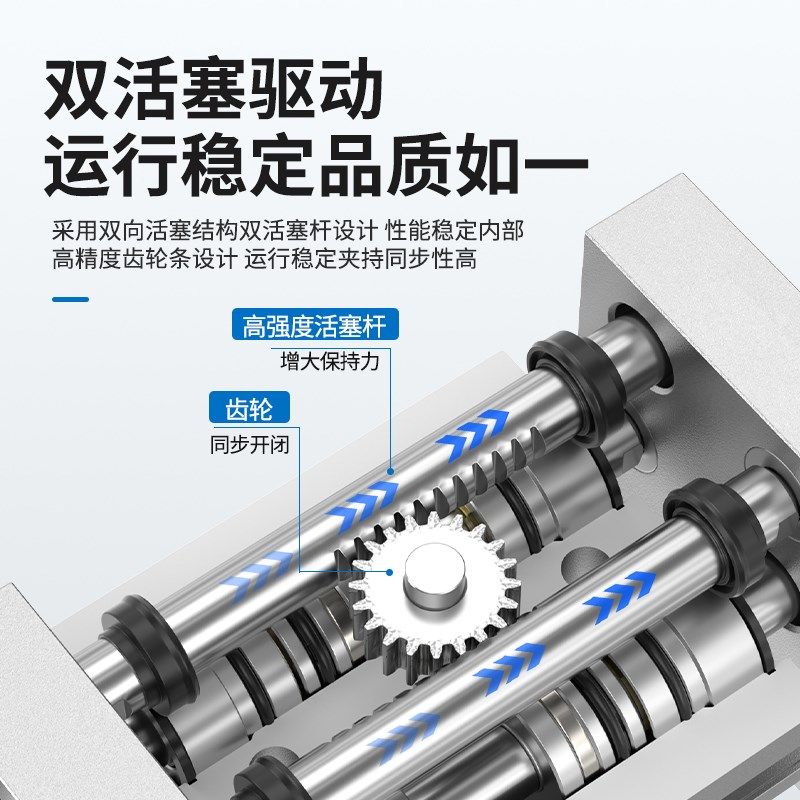 双活塞驱动
运行稳定品质如一

采用双向活塞结构双活塞杆设计 性能稳定内部高精度齿轮条设计 运行稳定夹持同步性高

高强度活塞杆
增大保持力

齿轮
同步开闭