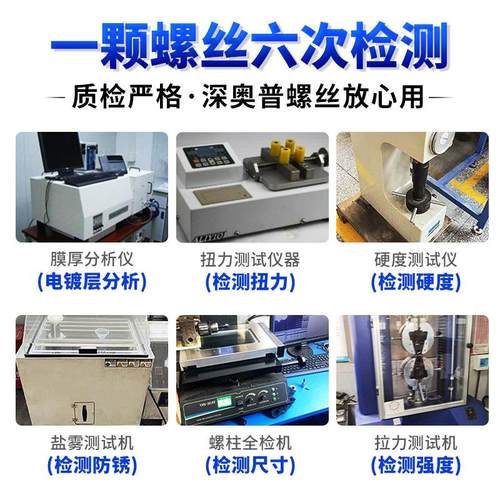 一颗螺丝六次检测

质检严格·深奥普螺丝放心用

ALIYIQI

膜厚分析仪
(电镀层分析)

扭力测试仪器
(检测扭力)

硬度测试仪
(检测硬度)

盐雾测试机
(检测防锈)

螺柱全检机
(检测尺寸)

拉力测试机
(检测强度)