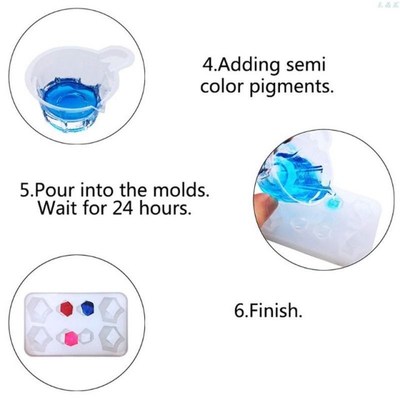 4.Adding semi color pigments.

5.Pour into the molds. Wait for 24 hours.

6.Finish.